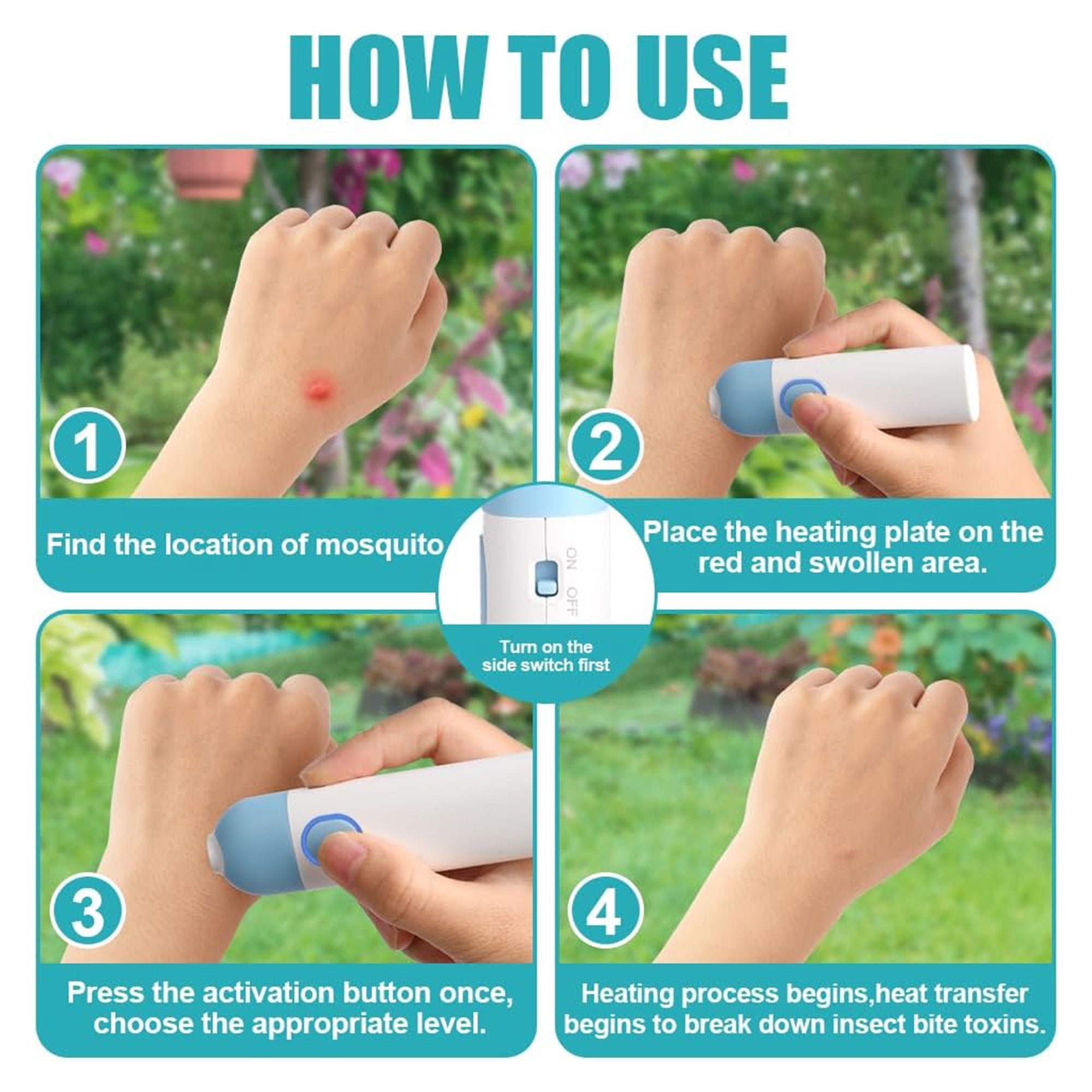 HOW TO USE

1

Find the location of mosquito

2

Place the heating plate on the red and swollen area.

ON

OFF

Turn on the side switch first

3

Press the activation button once, choose the appropriate level.

4

Heating process begins,heat transfer begins to break down insect bite toxins.